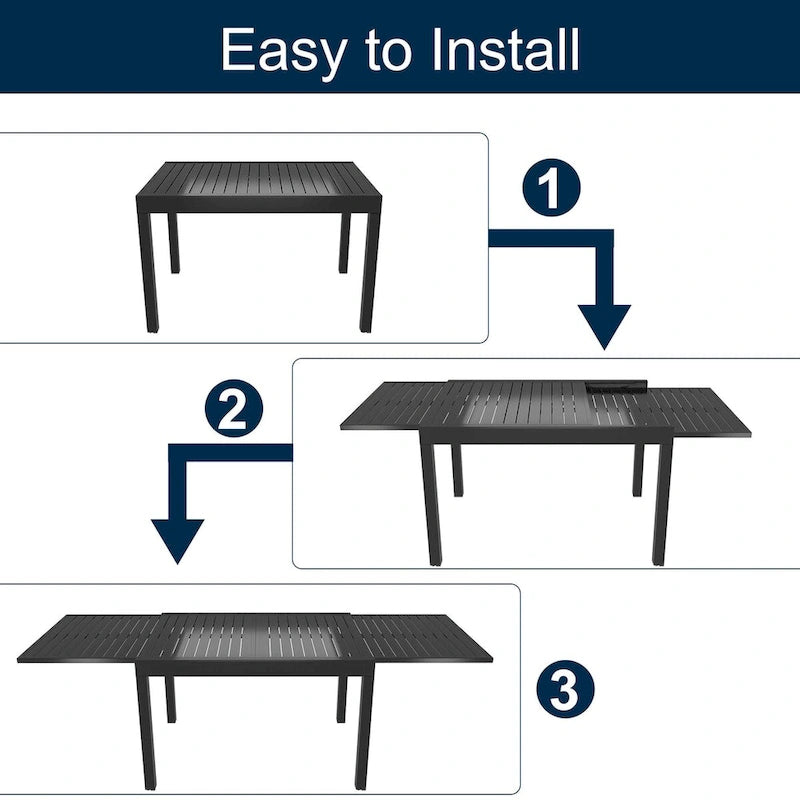 Easy to Install

1

2

3