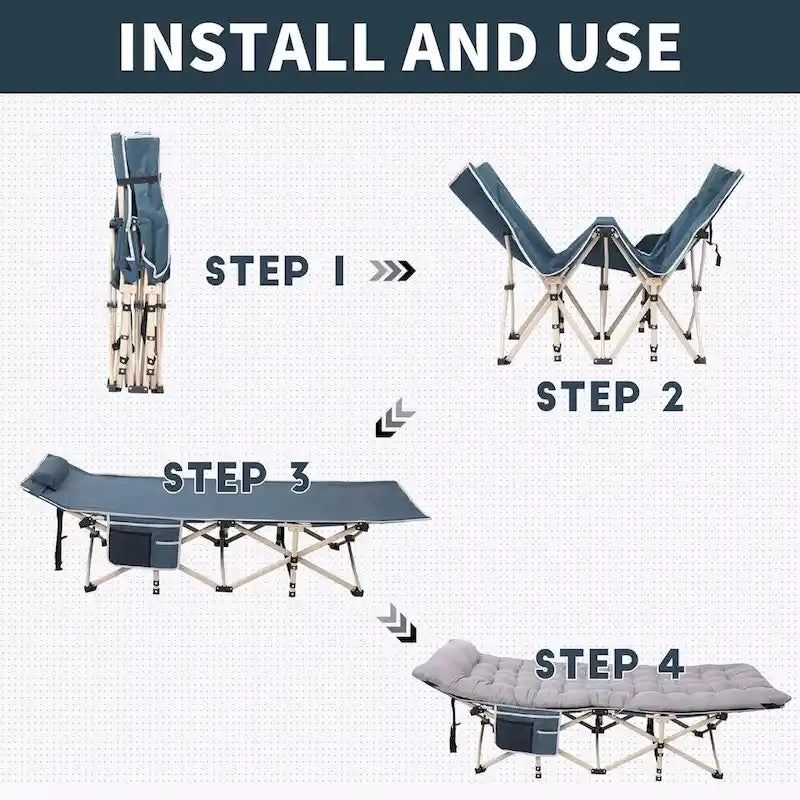 INSTALL AND USE

STEP 1

STEP 2

STEP 3

STEP 4