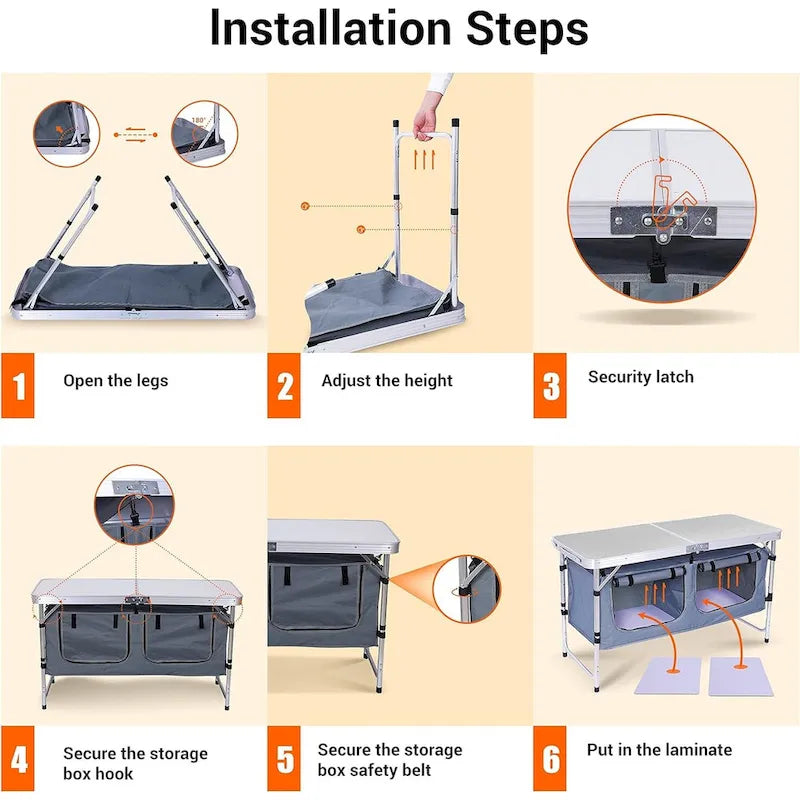 Installation Steps

180°

1 Open the legs

2 Adjust the height

3 Security latch

4 Secure the storage box hook

5 Secure the storage box safety belt

6 Put in the laminate