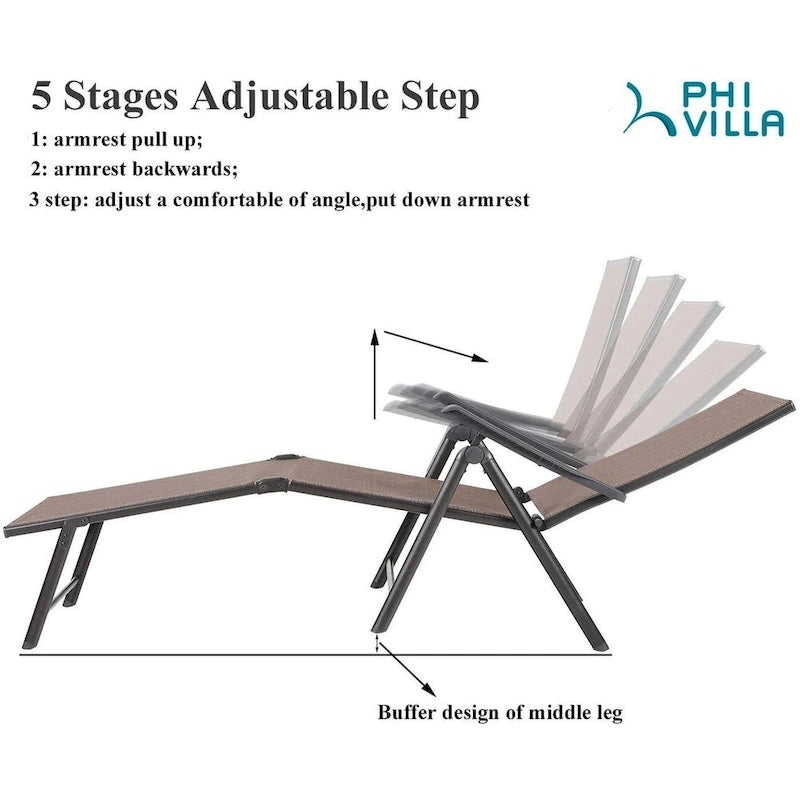 5 Stages Adjustable Step

PHI VILLA

1: armrest pull up;
2: armrest backwards;
3 step: adjust a comfortable of angle,put down armrest

Buffer design of middle leg